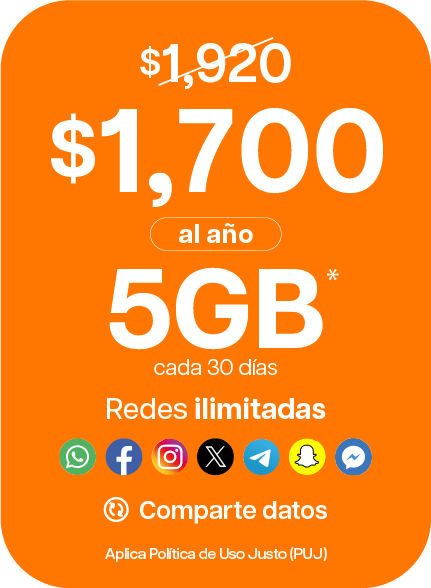 $1,920

$1,700

al año

5GB*

cada 30 días

Redes ilimitadas

Comparte datos

Aplica Política de Uso Justo (PUJ)