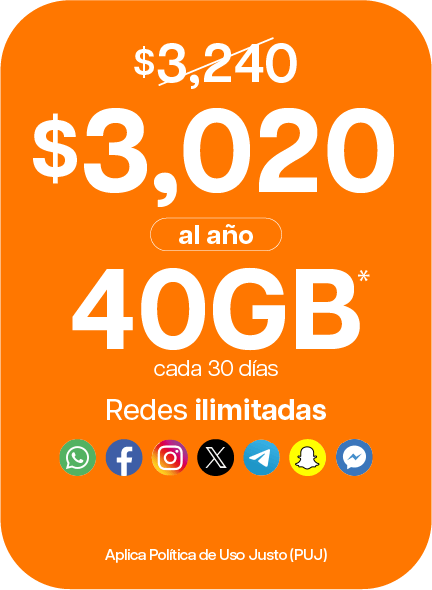 $3,240

$3,020

al año

40GB*

cada 30 días

Redes ilimitadas

Aplica Política de Uso Justo (PUJ)